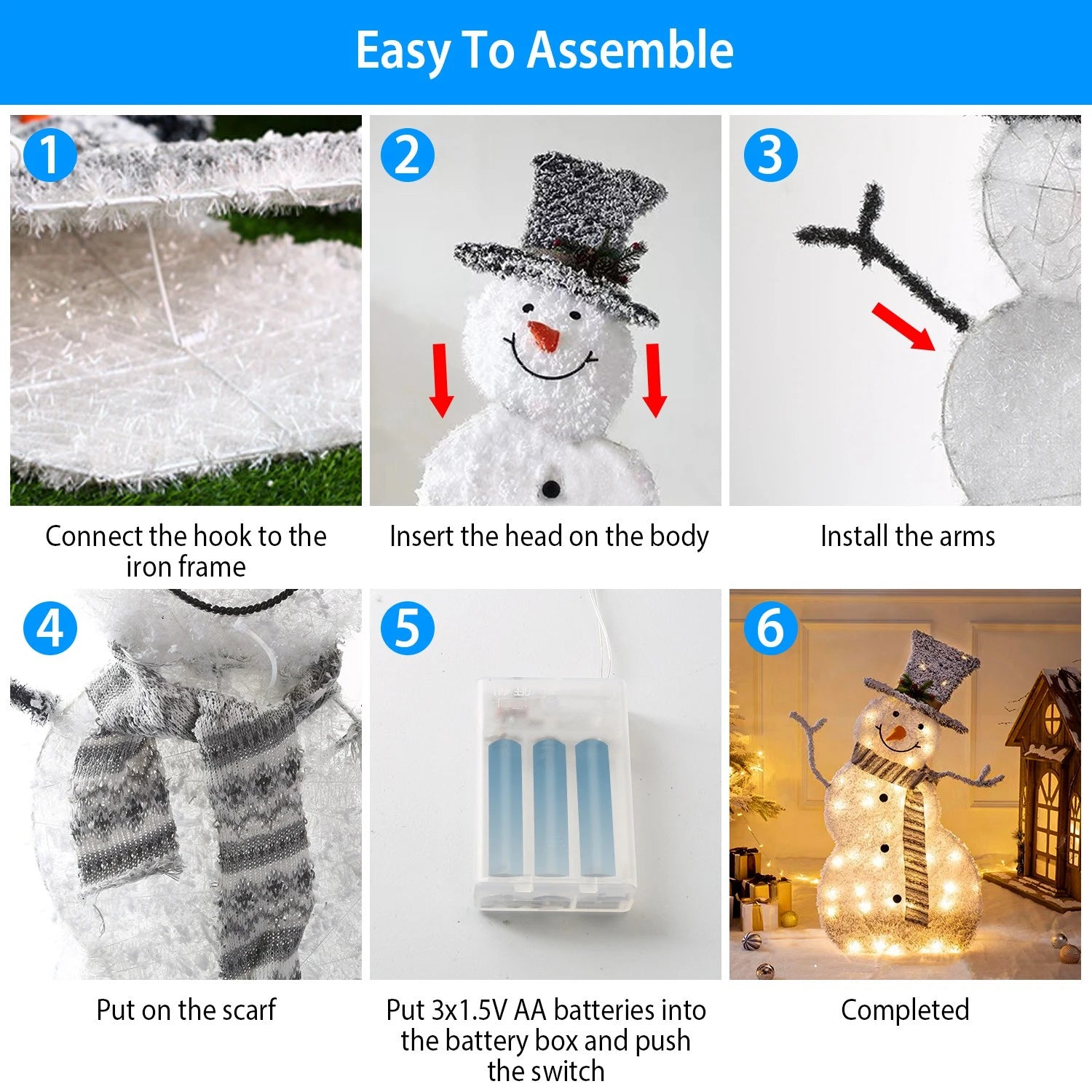 Easy To Assemble

1

Connect the hook to the iron frame

2

Insert the head on the body

3

Install the arms

4

Put on the scarf

5

Put 3x1.5V AA batteries into the battery box and push the switch

6

Completed