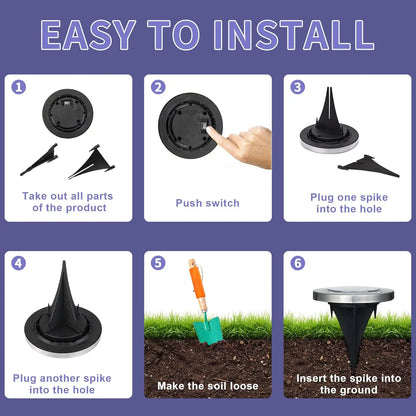 EASY TO INSTALL

1
Take out all parts of the product

2
Push switch

3
Plug one spike into the hole

4
Plug another spike into the hole

5
Make the soil loose

6
Insert the spike into the ground